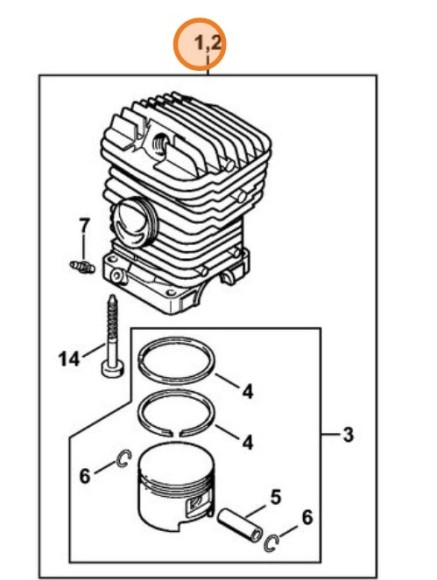 1,2

7

14

4

4

3

6

5

6