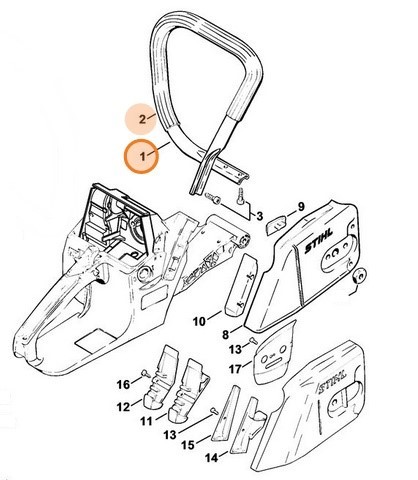 2
1
3
9
STIHL
10
8
13
17
16
12
11
13
15
14
STIHL