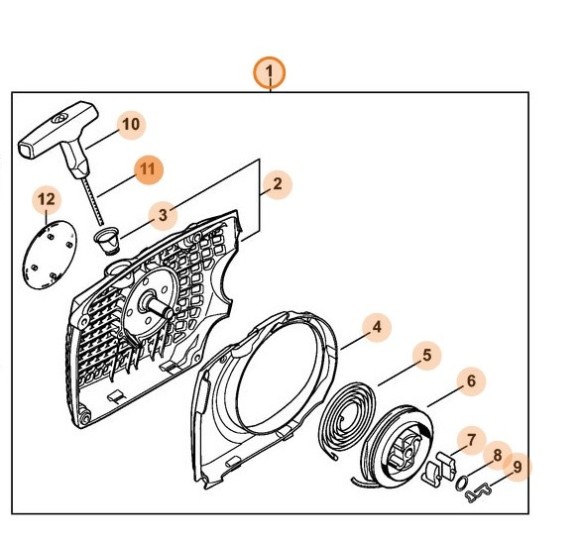 1
10
11
12
3
2
4
5
6
7
8
9