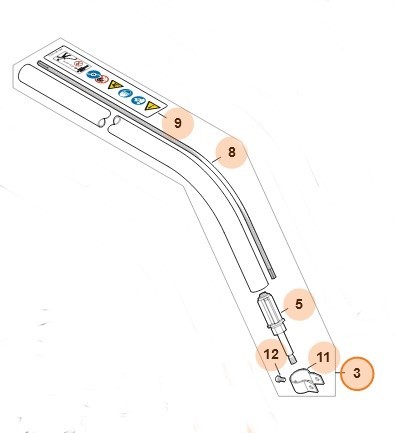 9
8
5
12
11
3