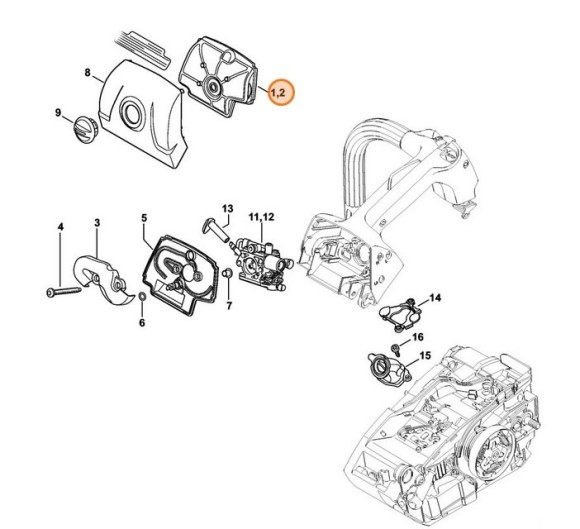 8
1,2
9
13
11,12
4
3
5
7
6
14
16
15