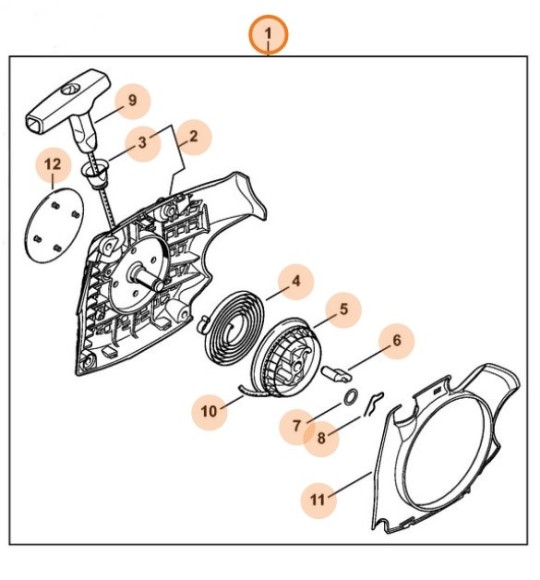 1
9
3
2
12
4
5
6
10
7
8
11