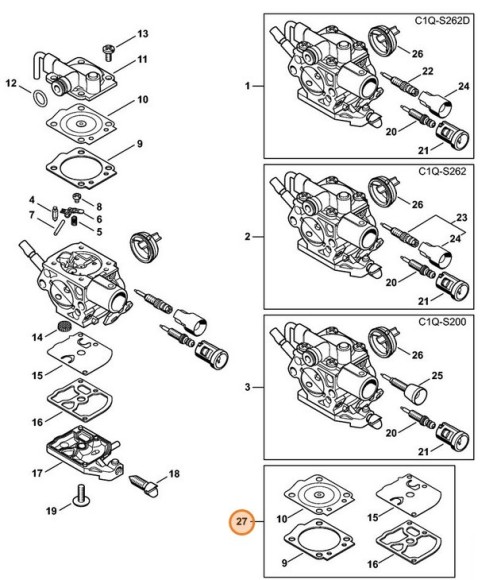 13
11
12
10
9
4
8
7
6
5
14
15
16
17
18
19

C1Q-S262D
1
26
22
24
20
21

C1Q-S262
2
26
23
24
20
21

C1Q-S200
3
26
25
20
21

27
10
15
9
16