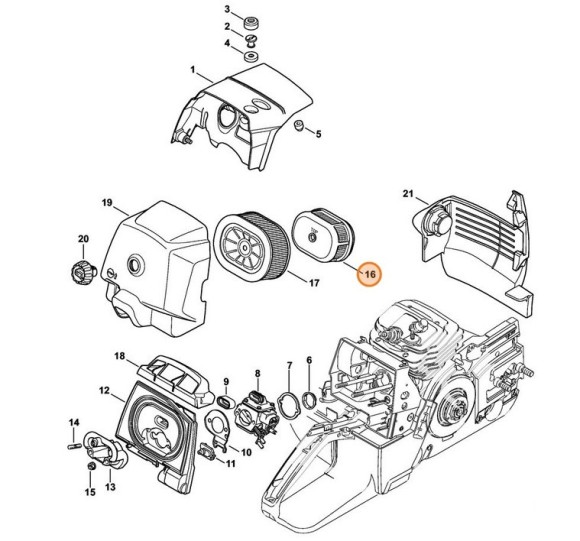 3
2
4
1
5
19
21
20
17
16
18
12
9
8
7
6
14
10
11
15
13