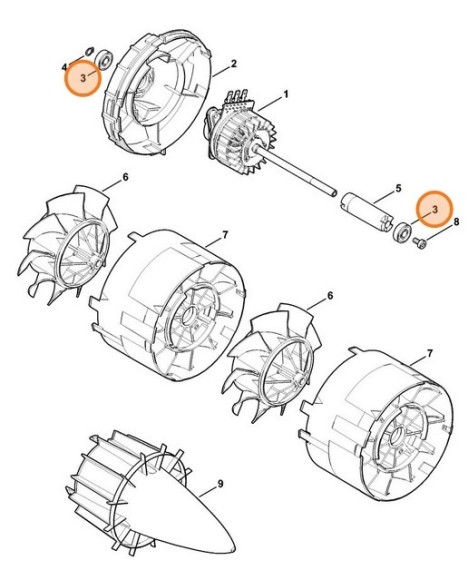 4
3
2
1
6
5
3
8
7
6
7
9