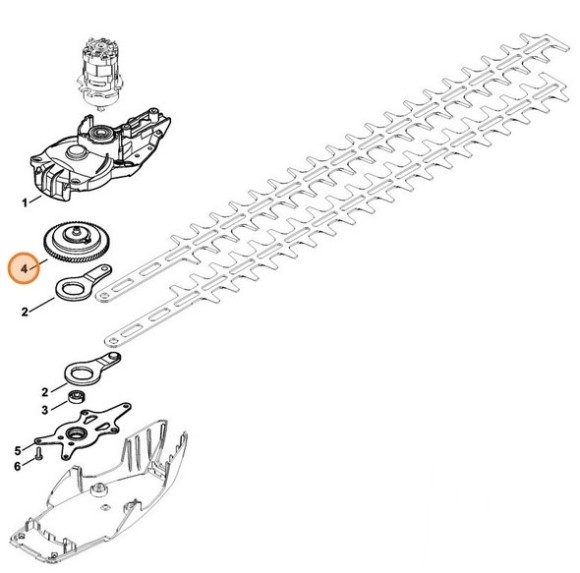 1
4
2
2
3
5
6