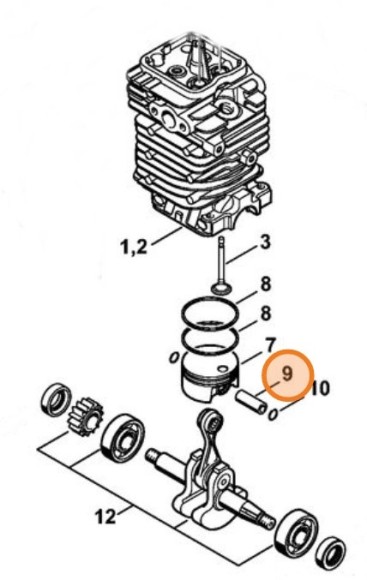 1,2
3
8
8
7
9
10
12