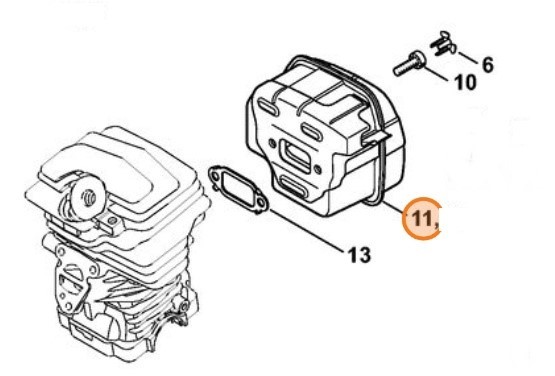 6
10
11,
13