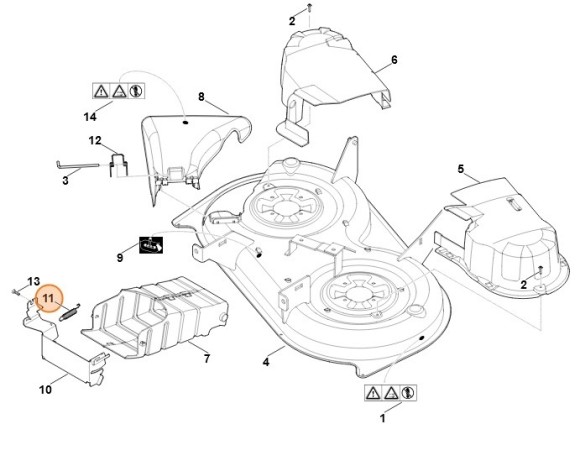 2
6
8
14
12
3
5
9
13
11
2
7
4
10
1