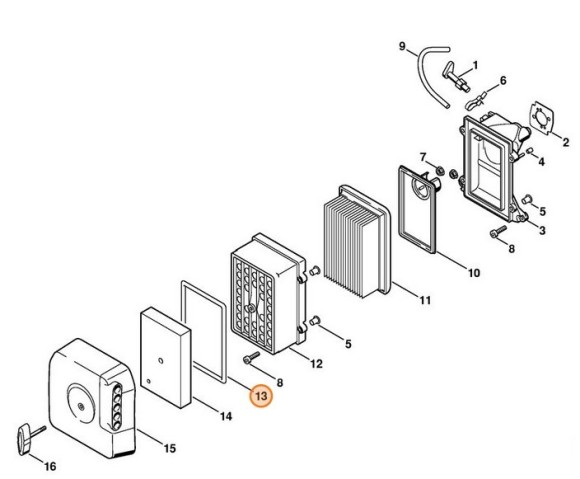 9
1
6
2
7
4
5
3
8
10
11
5
12
8
13
14
15
16