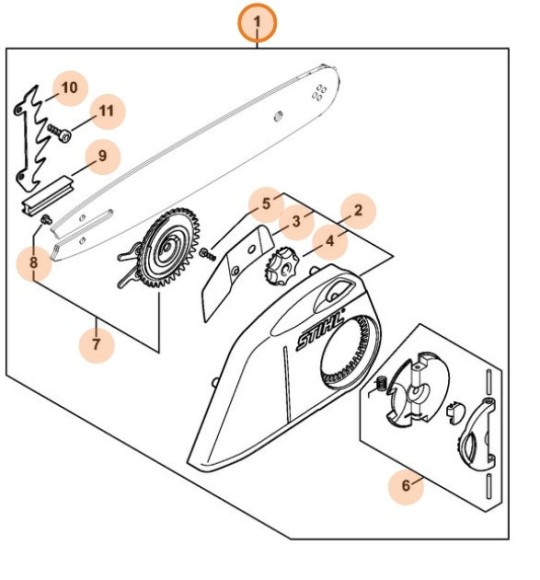 1
10
11
9
5
3
2
4
8
7
STIHL
6