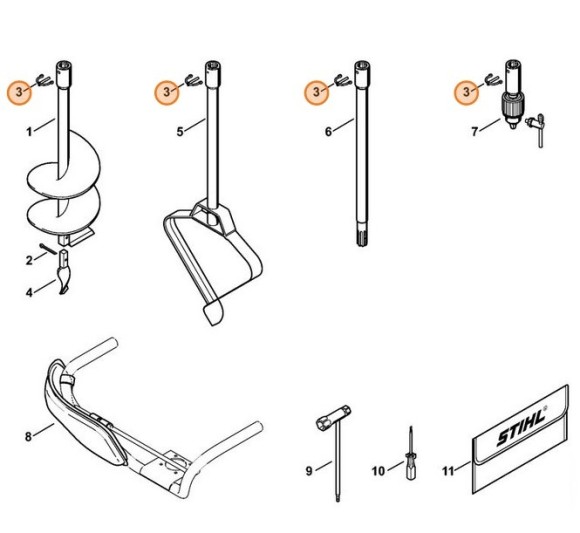 3
1
2
4
3
5
3
6
3
7
8
9
10
11
STIHL®