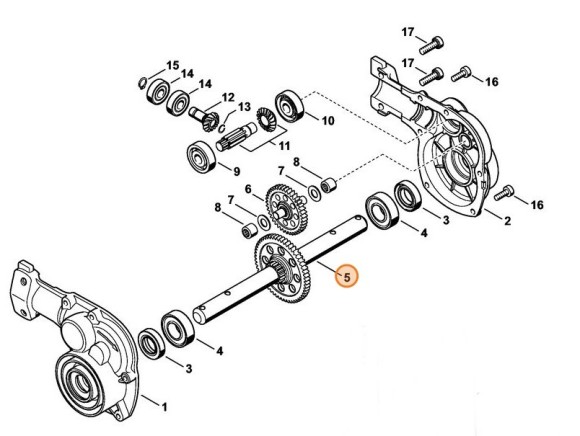 17
17
16
15
14
14
12
13
10
11
9
8
7
6
7
8
16
3
2
4
5
4
3
1