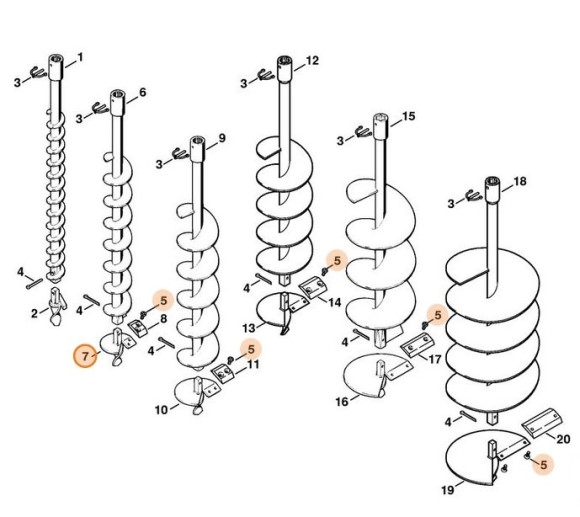 3 1
3 6
3 9
3 12
3 15
3 18
4
2
4
5
8
7
4
5
11
10
4
5
14
13
4
5
17
16
4
20
5
19