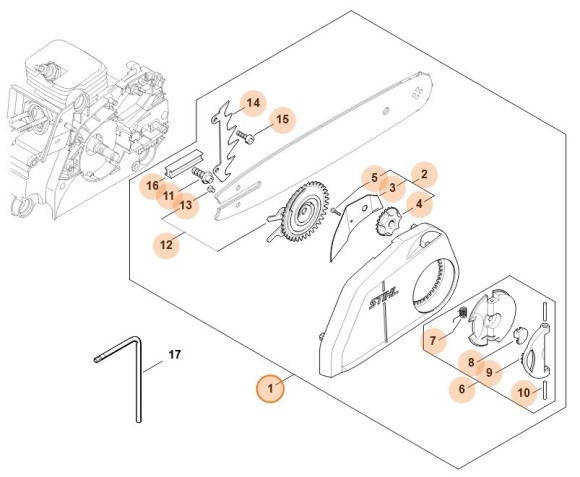 14
15
5
2
3
4
16
11
13
12
STIHL
7
8
9
6
10
17
1