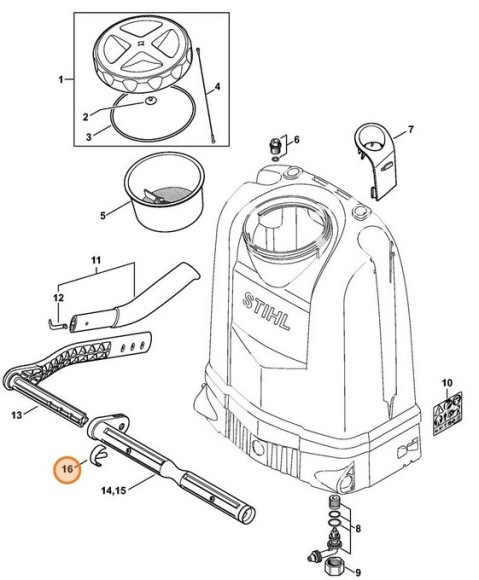 1
2
3
4
5
6
7
11
12
STIHL
13
10
16
14,15
8
9