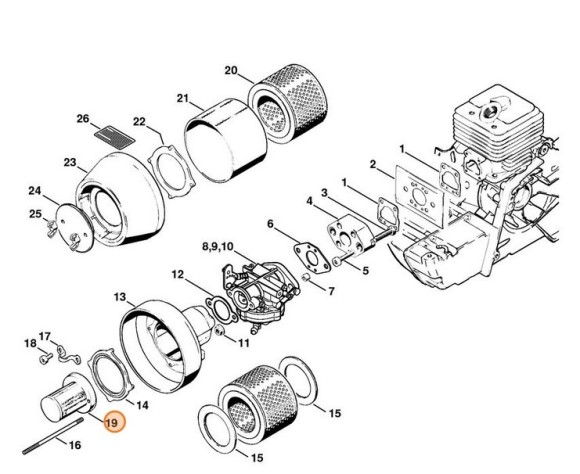 20
21
26
22
23
24
25
1
2
1
3
4
6
5
8,9,10
7
12
13
11
17
18
14
19
16
15
15