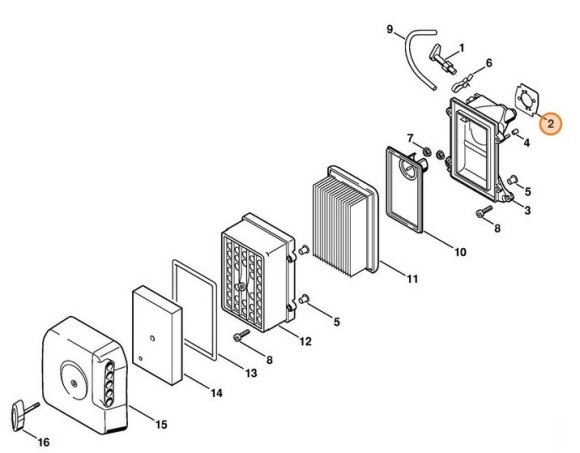 9
1
6
2
7
4
5
3
8
10
11
5
12
8
13
14
15
16