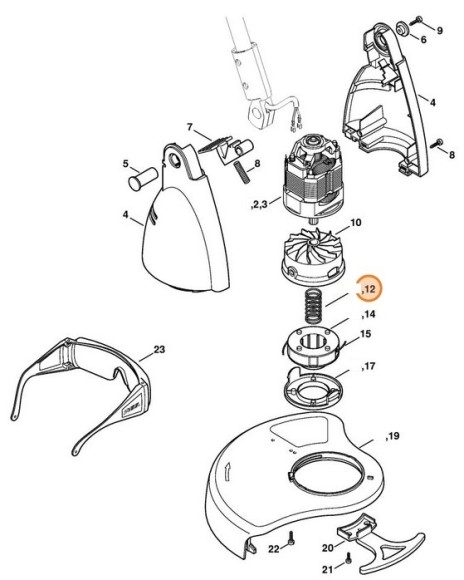 9
6
4
8
7
5
8
4
,2,3
10
,12
,14
15
,17
23
,19
22
20
21