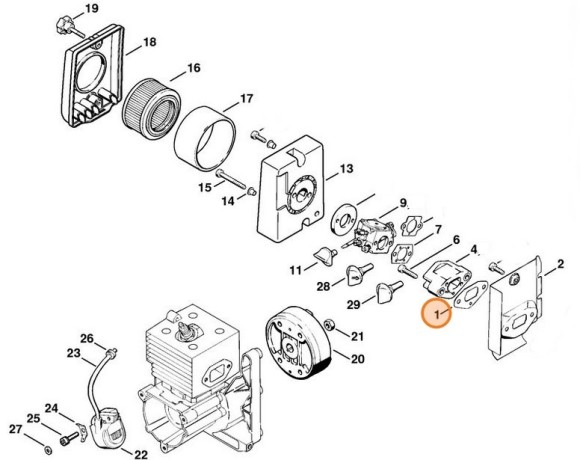 19
18
16
17
13
15
14
9
7
6
4
2
11
28
29
1
21
20
26
23
24
25
27
22