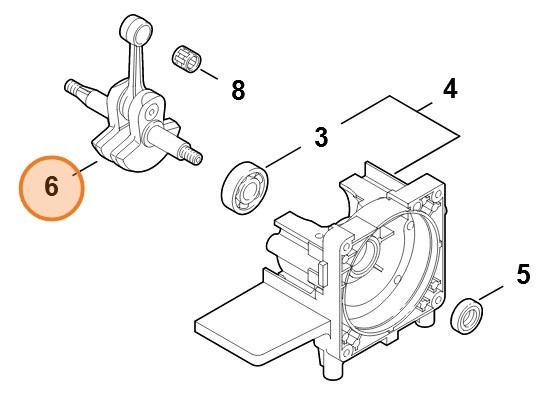 8
4
3
6
5