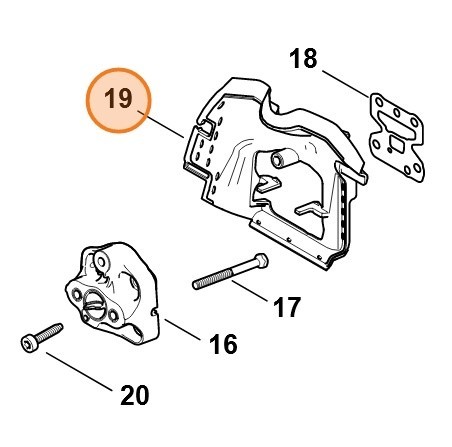 18
19
17
16
20