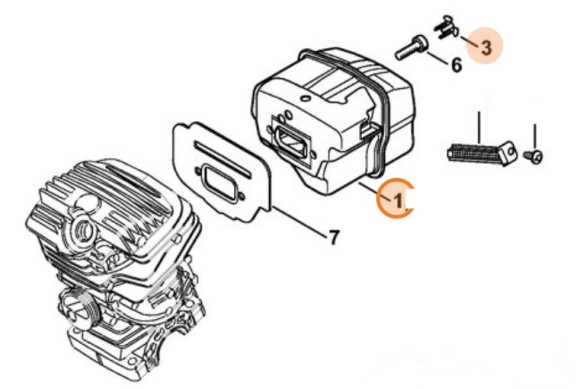 3
6
1
7