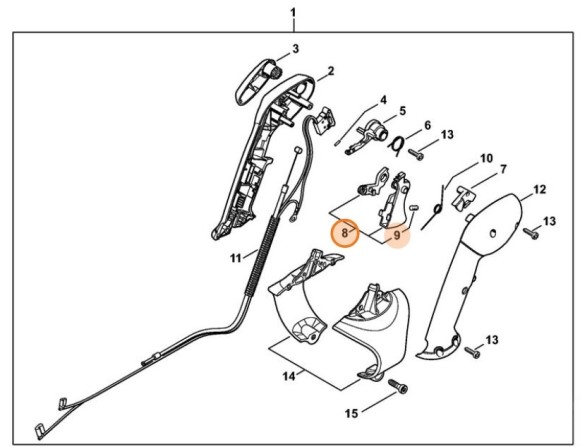 1
3
2
4
5
6
13
10
7
12
13
8
9
11
13
14
15