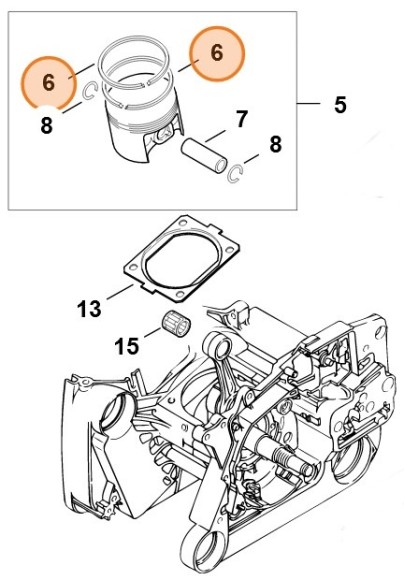 6
6
8
5
7
8
13
15