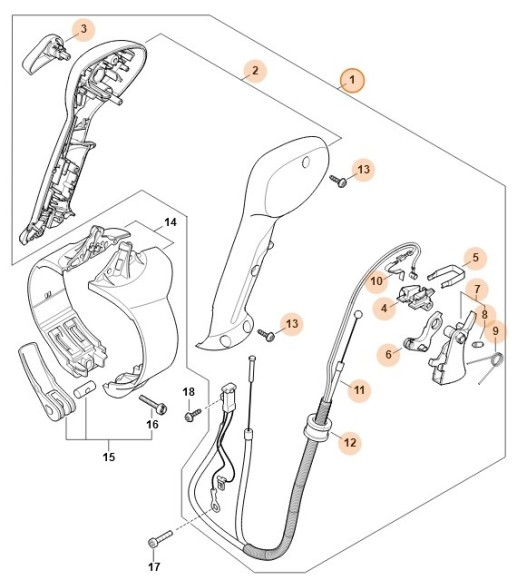 3
2
1
13
14
5
10
7
4
8
9
6
13
11
18
16
12
15
17