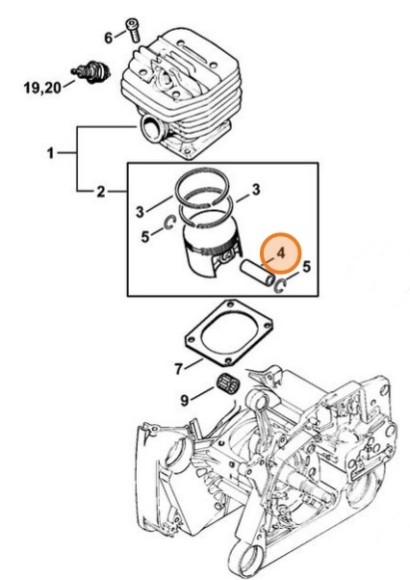 6
19,20
1
2
3
3
5
4
5
7
9