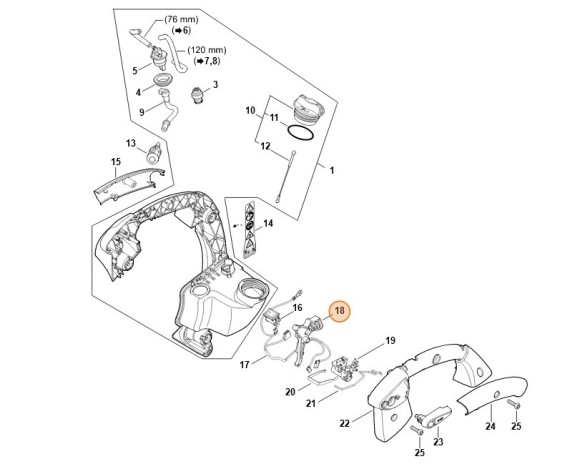 (76 mm)
(➡6)
(120 mm)
(➡7,8)
5
4
3
9
10
11
12
1
13
15
14
16
18
17
19
20
21
22
23
24
25
25