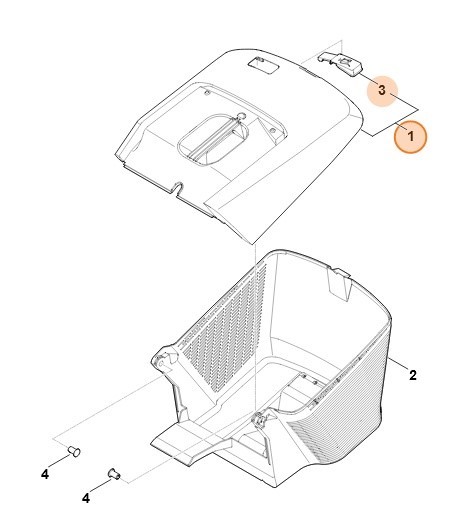 3
1
2
4
4