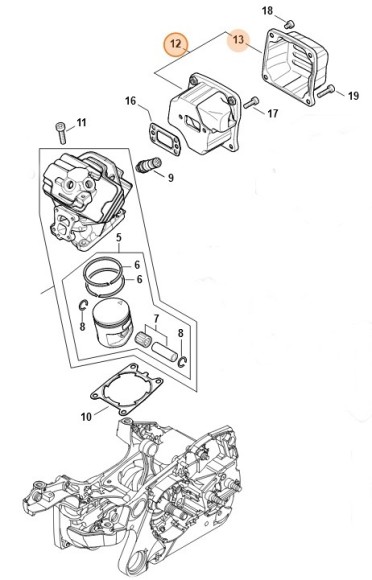 18
12
13
19
16
17
11
9
5
6
6
8
7
8
10