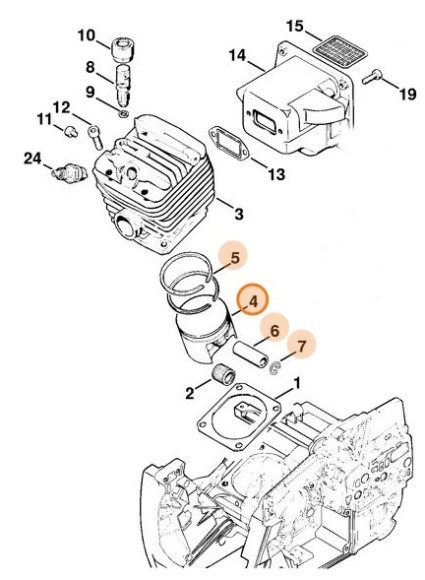 10
15
14
8
9
19
12
11
24
13
3
5
4
6
7
2
1