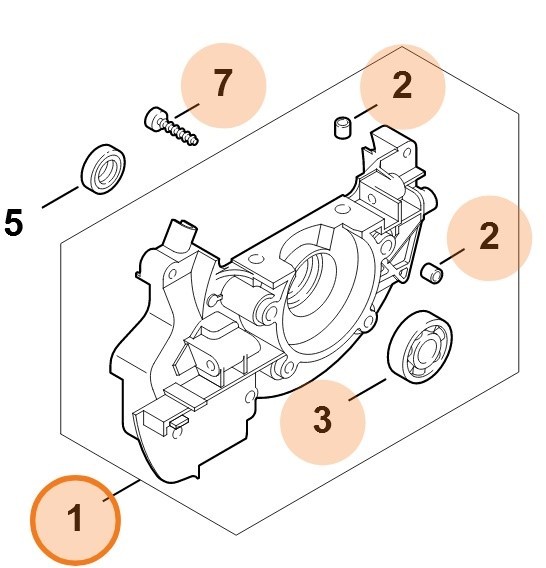 7
2
5
2
3
1