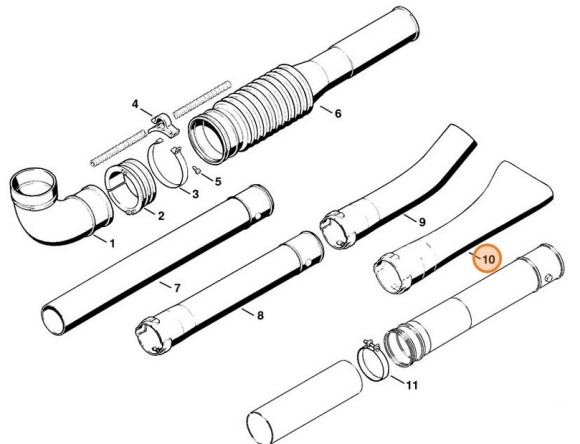 4
6
5
3
2
1
9
10
7
8
11