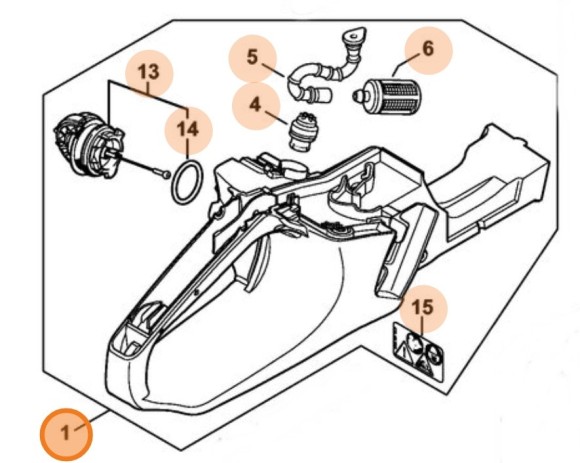 13
5
6
4
14
15
1