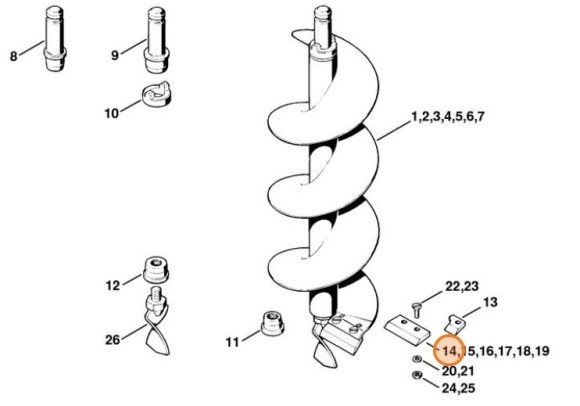 8
9
10
1,2,3,4,5,6,7
12
26
11
22,23
13
14,15,16,17,18,19
20,21
24,25