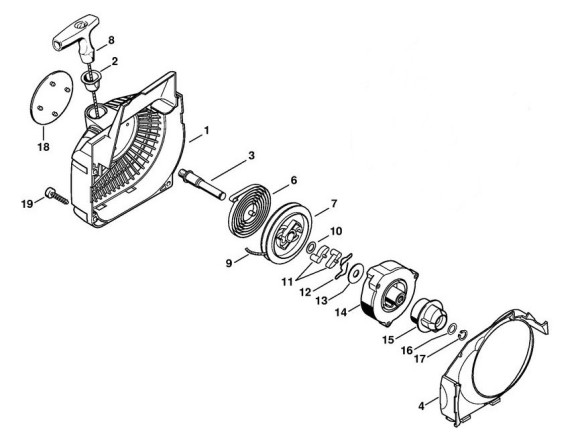 8
2
18
1
3
19
6
7
10
9
11
12
13
14
15
16
17
4