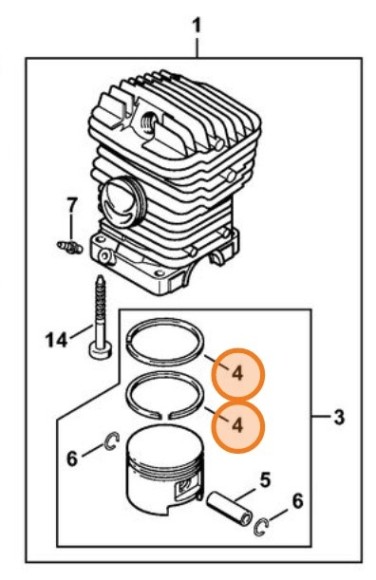 1
7
14
4
4
3
6
5
6