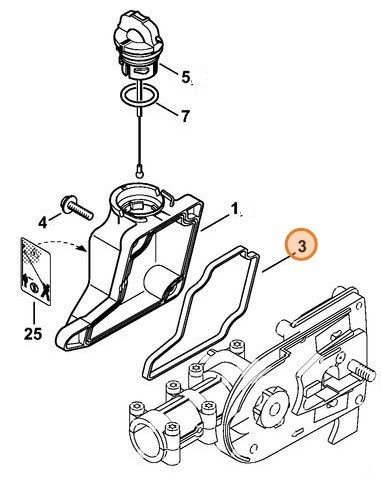 5
7
4
1
3
25