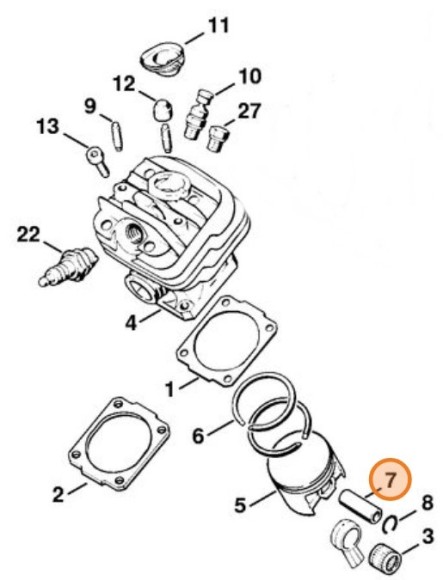 11
12
10
9
27
13
22
4
1
6
2
5
7
8
3