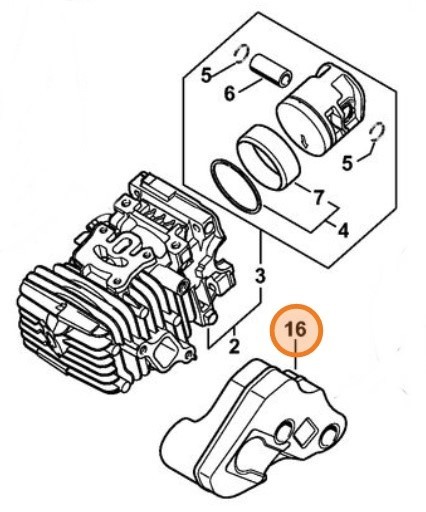 5
6
5
7
4
3
2
16