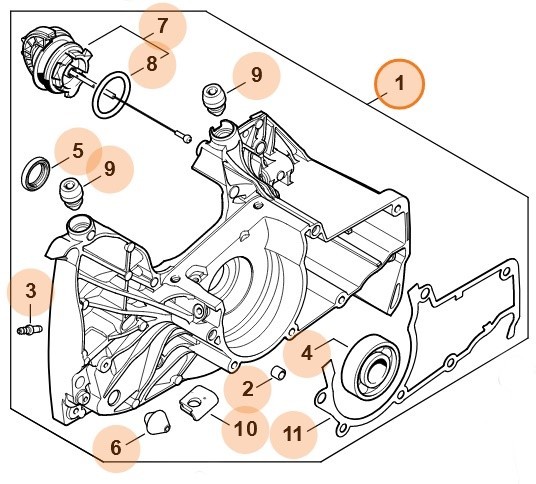 7
8
9
1
5
9
3
4
2
10
11
6