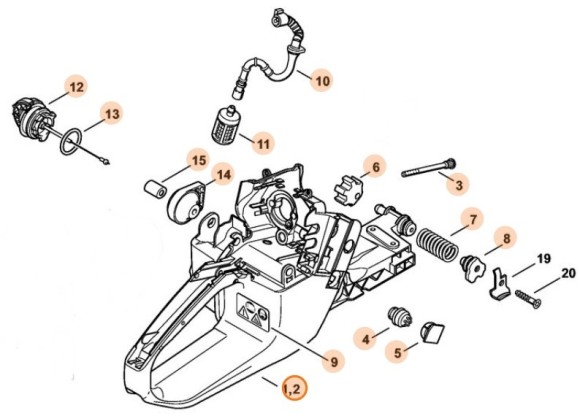 12
13
10
11
15
14
6
3
7
8
19
20
4
5
9
1,2