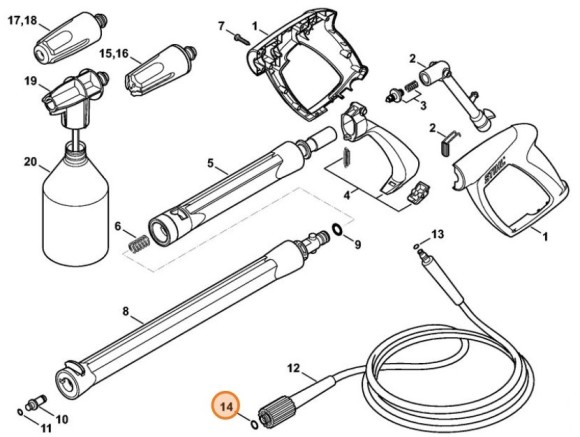 17,18
15,16
7
1
2
19
3
2
20
5
4
STIHL
1
6
9
13
8
12
14
10
11