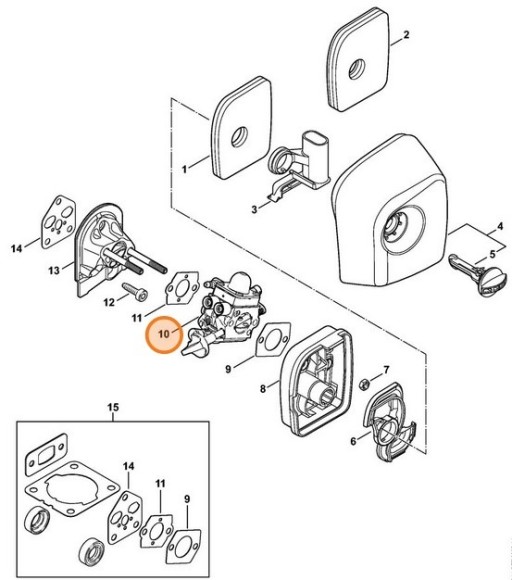 2
1
3
4
5
14
13
12
11
10
9
8
7
6
15
14
11
9