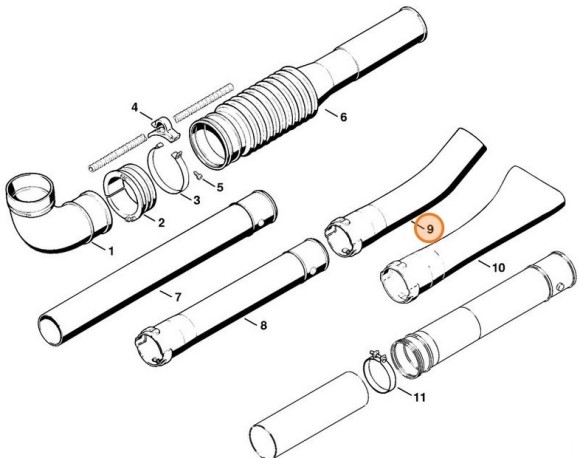 4
6
5
3
2
1
9
10
7
8
11