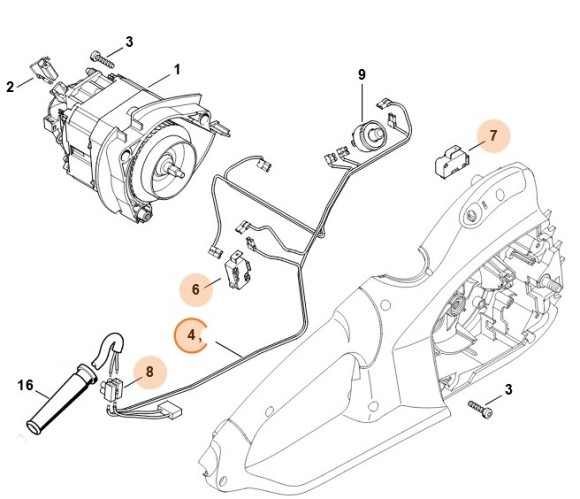 3
2
1
9
7
6
4,
8
16
3